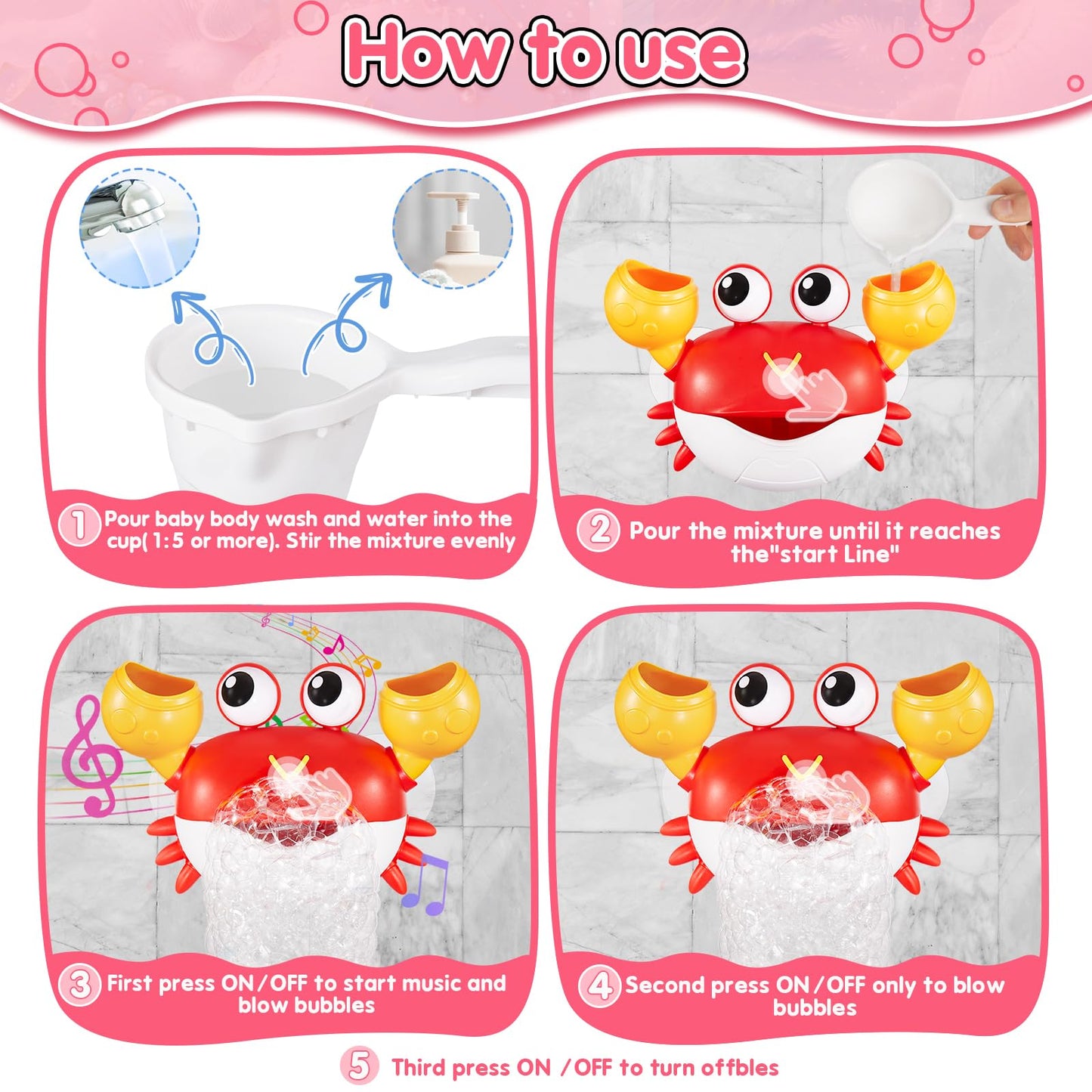 How to use

1 Pour baby body wash and water into the cup( 1:5 or more). Stir the mixture evenly

2 Pour the mixture until it reaches the"start Line"

3 First press ON/OFF to start music and blow bubbles

4 Second press ON/OFF only to blow bubbles

5 Third press ON /OFF to turn offbles