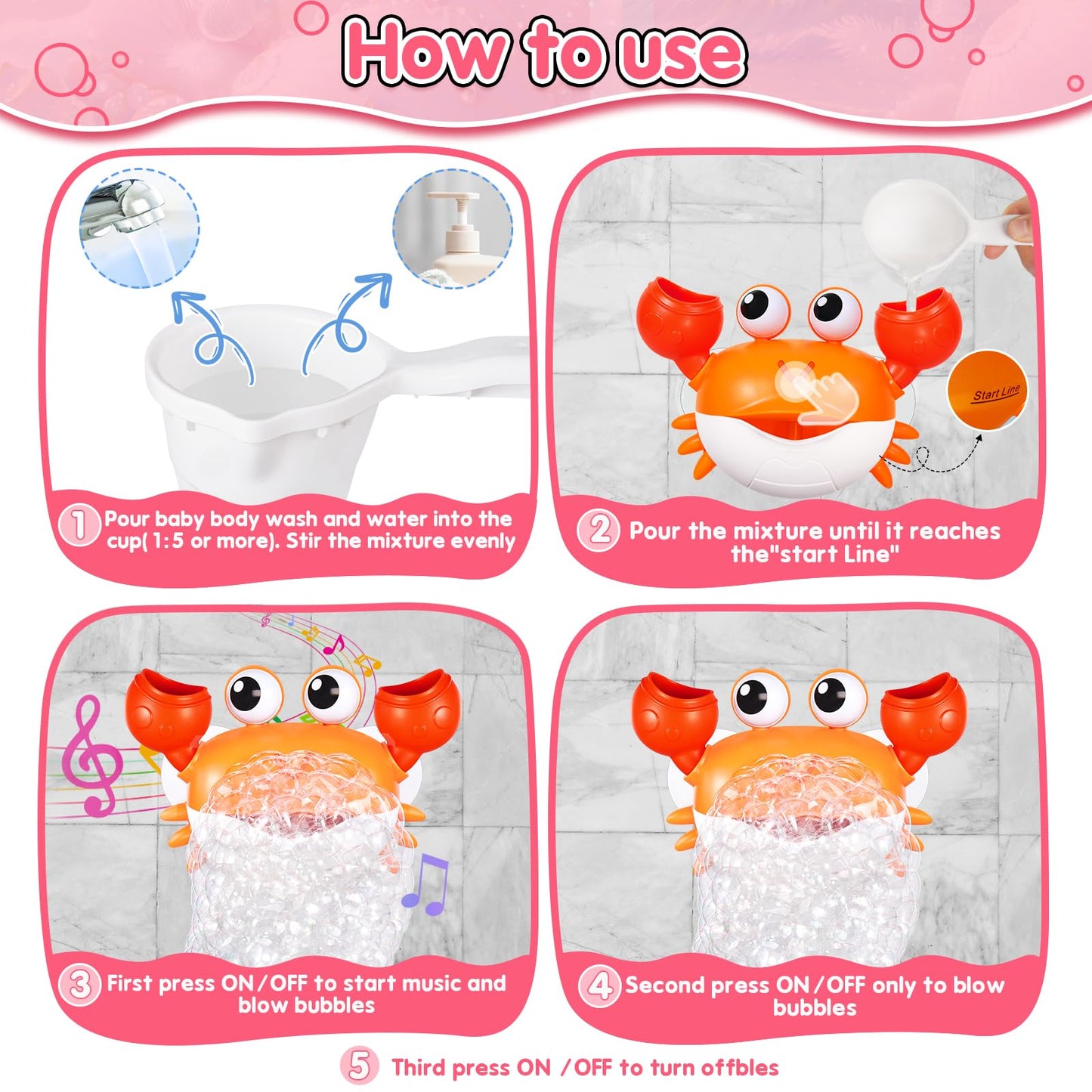 How to use

Start Line

1 Pour baby body wash and water into the cup( 1:5 or more). Stir the mixture evenly

2 Pour the mixture until it reaches the"start Line"

3 First press ON/OFF to start music and blow bubbles

4 Second press ON/OFF only to blow bubbles

5 Third press ON /OFF to turn offbles